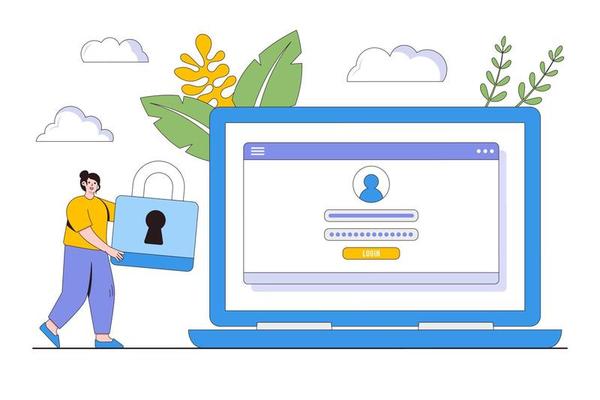 LOGIN