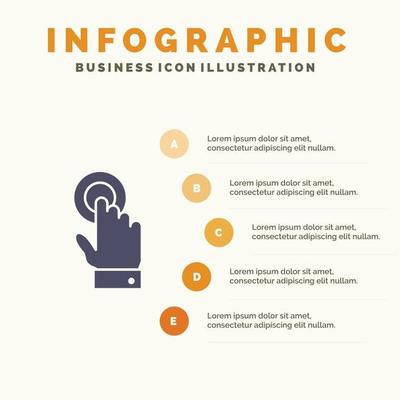 INFOGRAPHIC
BUSINESS ICON ILLUSTRATION

A
Lorem ipsum dolor sit amet, consectetur adipiscing elit nullam.

B
Lorem ipsum dolor sit amet, consectetur adipiscing elit nullam.

C
Lorem ipsum dolor sit amet, consectetur adipiscing elit nullam.

D
Lorem ipsum dolor sit amet, consectetur adipiscing elit nullam.

E
Lorem ipsum dolor sit amet, consectetur adipiscing elit nullam.