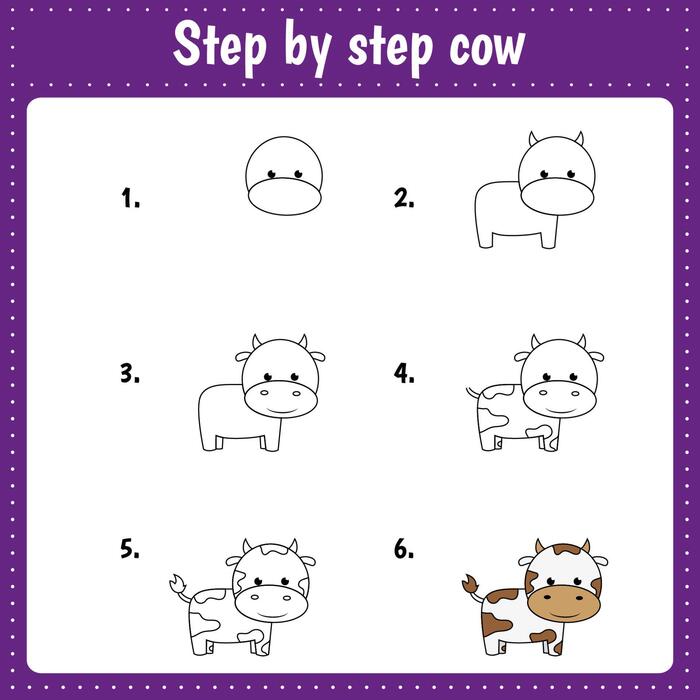 Step by step cow

1.

2.

3.

4.

5.

6.