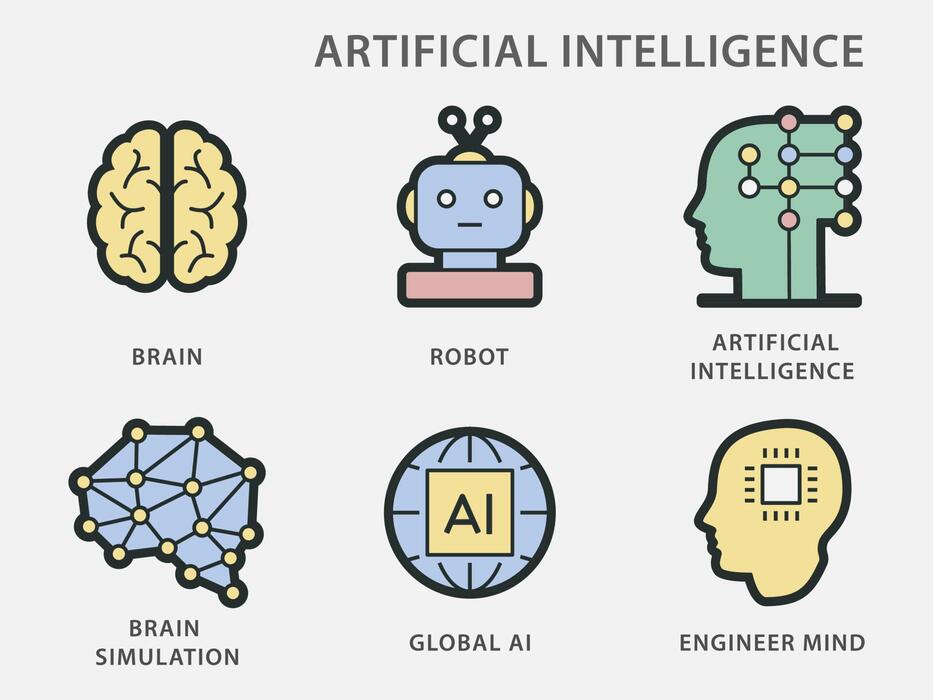 ARTIFICIAL INTELLIGENCE

BRAIN

ROBOT

ARTIFICIAL INTELLIGENCE

BRAIN SIMULATION

AI

GLOBAL AI

ENGINEER MIND