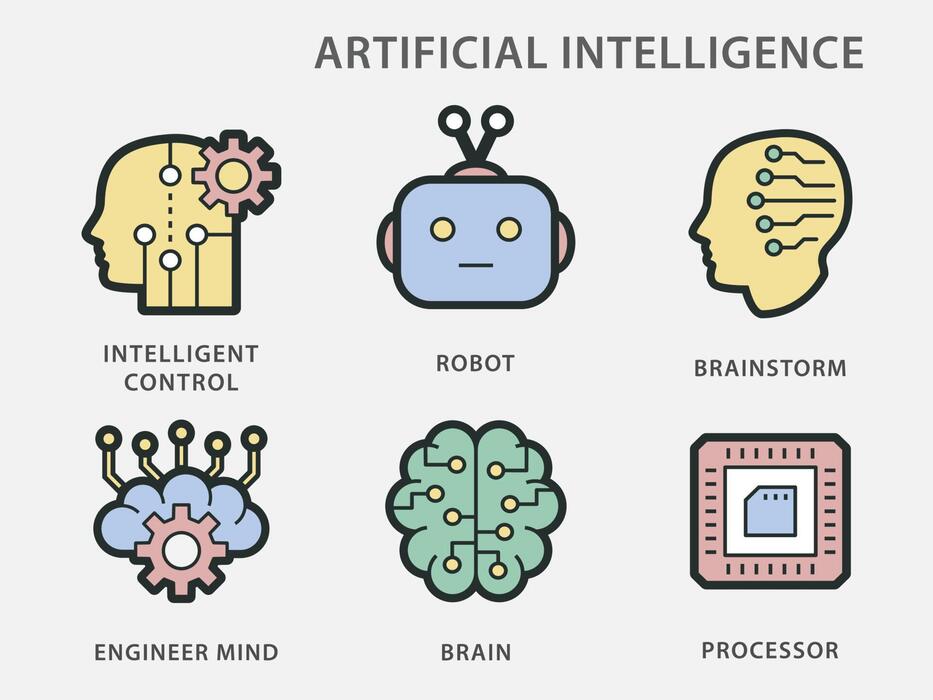 ARTIFICIAL INTELLIGENCE

INTELLIGENT CONTROL

ROBOT

BRAINSTORM

ENGINEER MIND

BRAIN

PROCESSOR