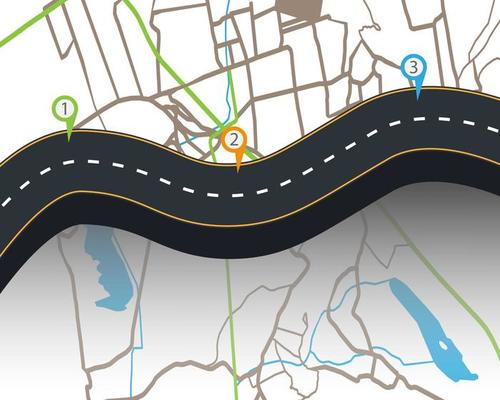 1
2
3