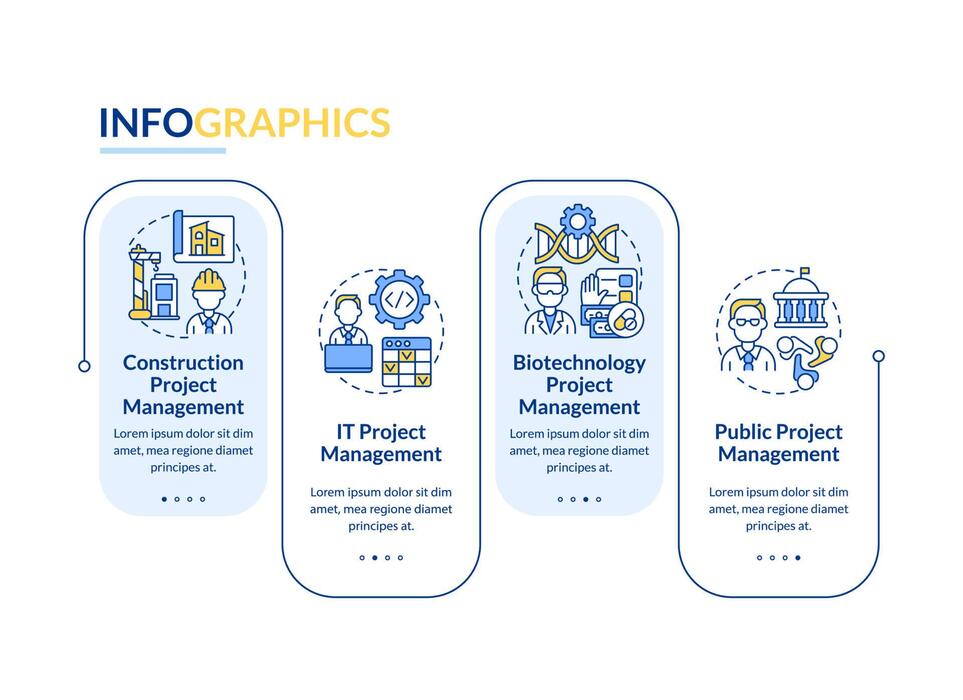 INFOGRAPHICS

Construction Project Management

Lorem ipsum dolor sit dim amet, mea regione diamet principes at.

IT Project Management

Lorem ipsum dolor sit dim amet, mea regione diamet principes at.

Biotechnology Project Management

Lorem ipsum dolor sit dim amet, mea regione diamet principes at.

Public Project Management

Lorem ipsum dolor sit dim amet, mea regione diamet principes at.