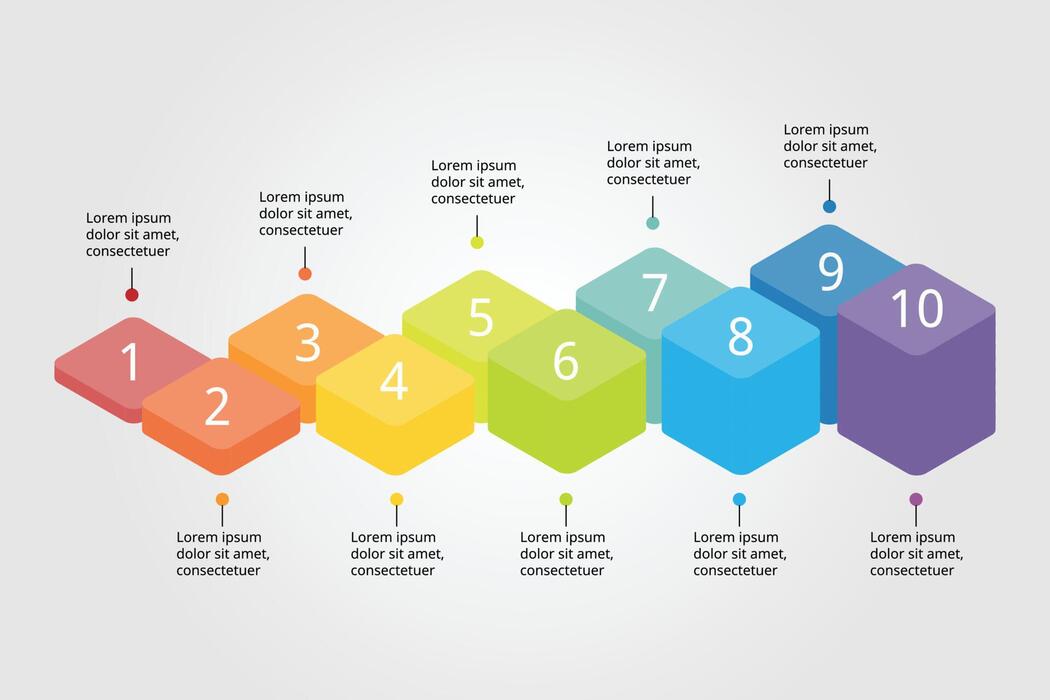 Lorem ipsum dolor sit amet, consectetuer

Lorem ipsum dolor sit amet, consectetuer

Lorem ipsum dolor sit amet, consectetuer

Lorem ipsum dolor sit amet, consectetuer

Lorem ipsum dolor sit amet, consectetuer

1

2

3

4

5

6

7

8

9

10

Lorem ipsum dolor sit amet, consectetuer

Lorem ipsum dolor sit amet, consectetuer

Lorem ipsum dolor sit amet, consectetuer

Lorem ipsum dolor sit amet, consectetuer

Lorem ipsum dolor sit amet, consectetuer