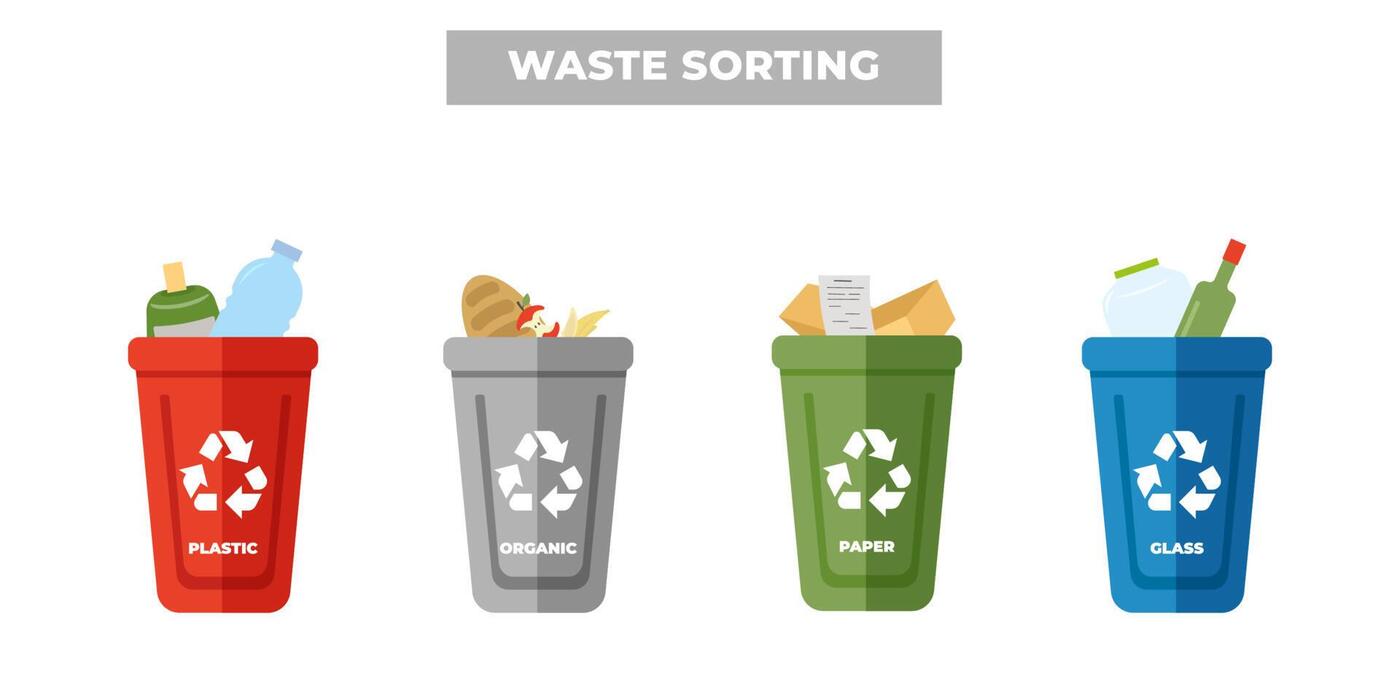 WASTE SORTING

PLASTIC

ORGANIC

PAPER

GLASS