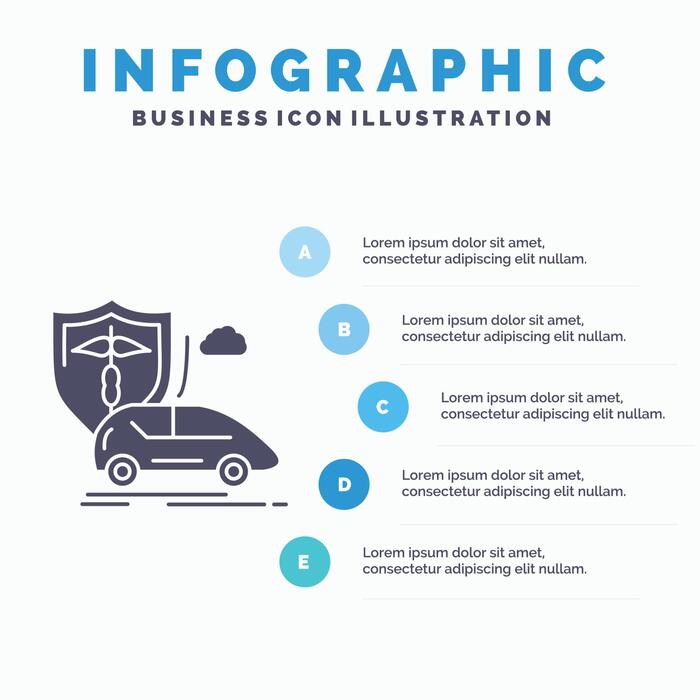 INFOGRAPHIC
BUSINESS ICON ILLUSTRATION

A
Lorem ipsum dolor sit amet, consectetur adipiscing elit nullam.

B
Lorem ipsum dolor sit amet, consectetur adipiscing elit nullam.

C
Lorem ipsum dolor sit amet, consectetur adipiscing elit nullam.

D
Lorem ipsum dolor sit amet, consectetur adipiscing elit nullam.

E
Lorem ipsum dolor sit amet, consectetur adipiscing elit nullam.