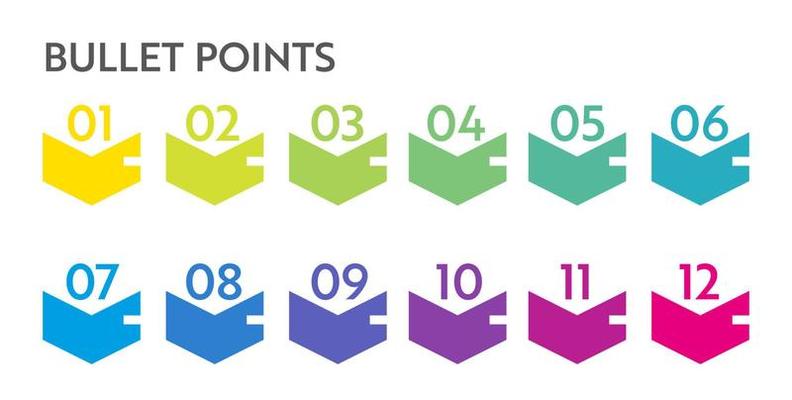 BULLET POINTS

01 02 03 04 05 06

07 08 09 10 11 12