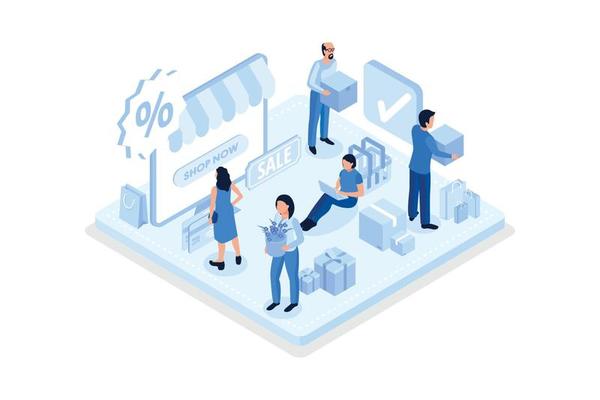 %

SHOP NOW

SALE