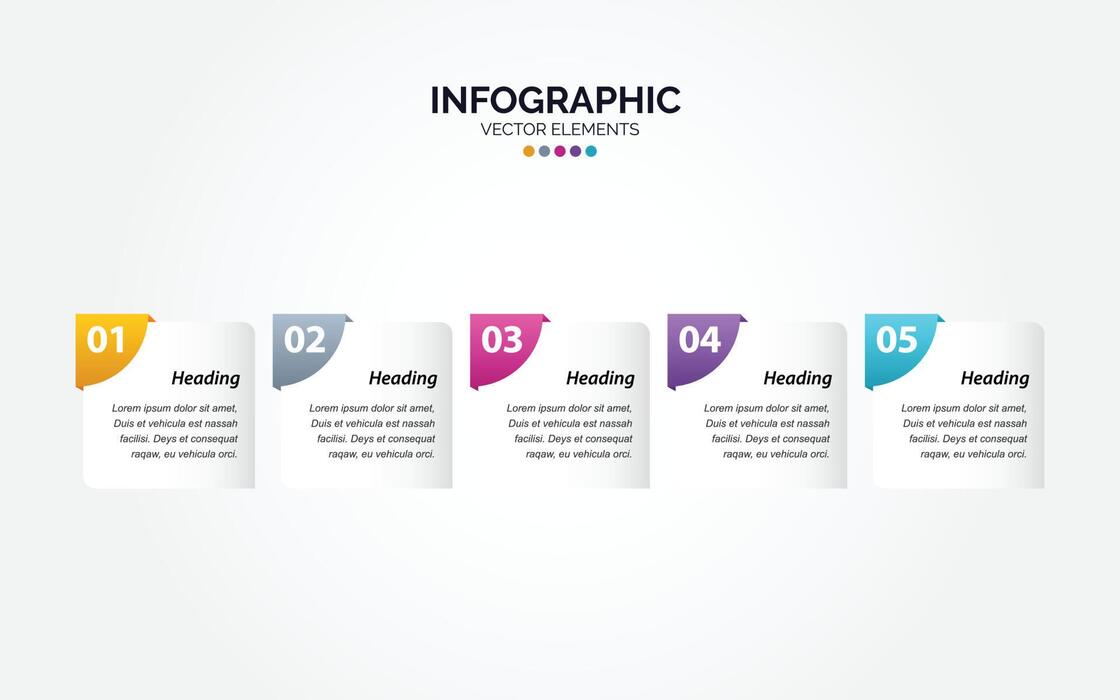 INFOGRAPHIC
VECTOR ELEMENTS

01
Heading
Lorem ipsum dolor sit amet, Duis et vehicula est nassah facilisi. Deys et consequat raqaw, eu vehicula orci.

02
Heading
Lorem ipsum dolor sit amet, Duis et vehicula est nassah facilisi. Deys et consequat raqaw, eu vehicula orci.

03
Heading
Lorem ipsum dolor sit amet, Duis et vehicula est nassah facilisi. Deys et consequat raqaw, eu vehicula orci.

04
Heading
Lorem ipsum dolor sit amet, Duis et vehicula est nassah facilisi. Deys et consequat raqaw, eu vehicula orci.

05
Heading
Lorem ipsum dolor sit amet, Duis et vehicula est nassah facilisi. Deys et consequat raqaw, eu vehicula orci.