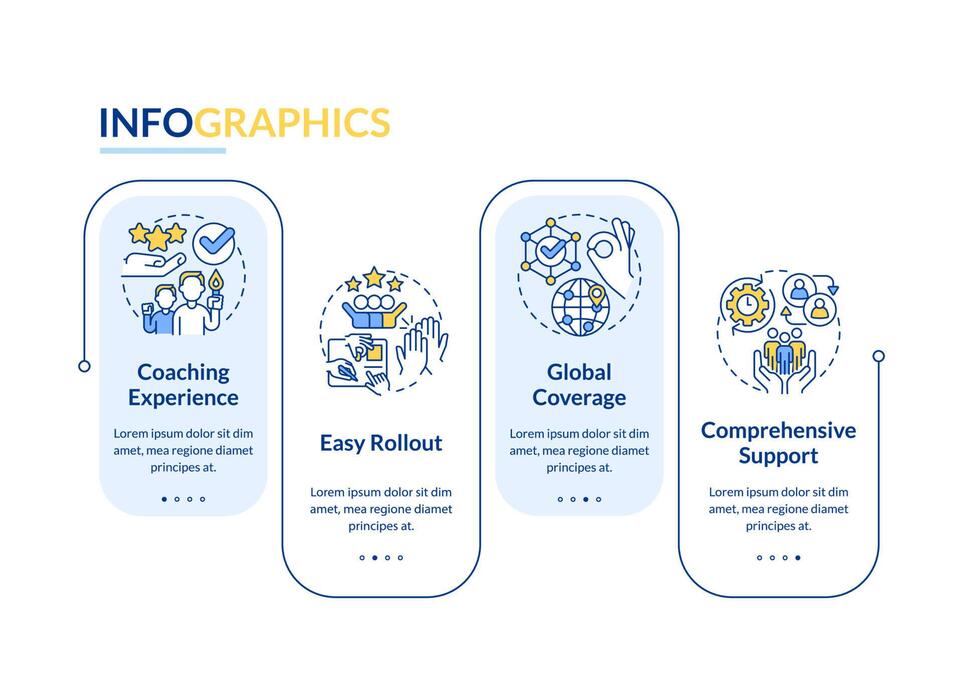 INFOGRAPHICS

Coaching Experience

Lorem ipsum dolor sit dim amet, mea regione diamet principes at.

Easy Rollout

Lorem ipsum dolor sit dim amet, mea regione diamet principes at.

Global Coverage

Lorem ipsum dolor sit dim amet, mea regione diamet principes at.

Comprehensive Support

Lorem ipsum dolor sit dim amet, mea regione diamet principes at.