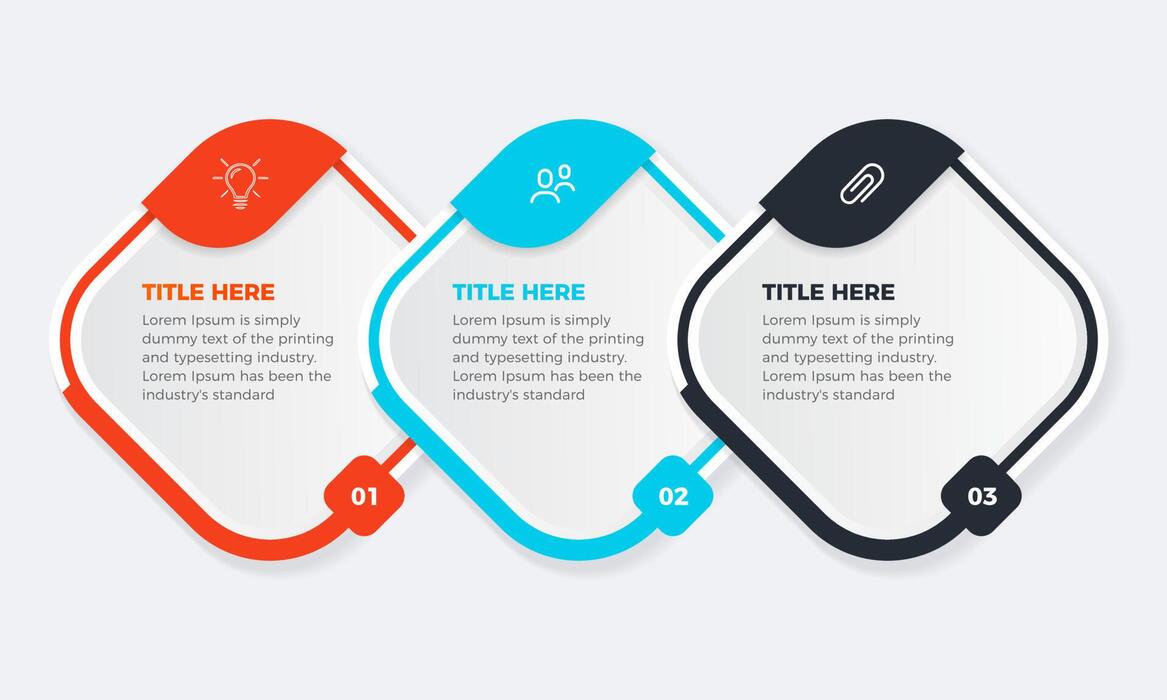 TITLE HERE

Lorem Ipsum is simply dummy text of the printing and typesetting industry. Lorem Ipsum has been the industry's standard

01

TITLE HERE

Lorem Ipsum is simply dummy text of the printing and typesetting industry. Lorem Ipsum has been the industry's standard

02

TITLE HERE

Lorem Ipsum is simply dummy text of the printing and typesetting industry. Lorem Ipsum has been the industry's standard

03