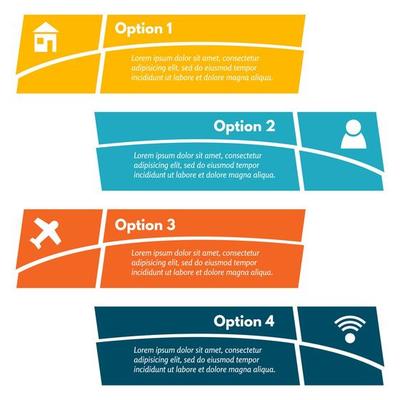 Option 1

Lorem ipsum dolor sit amet, consectetur adipisicing elit, sed do eiusmod tempor incididunt ut labore et dolore magna aliqua.

Option 2

Lorem ipsum dolor sit amet, consectetur adipisicing elit, sed do eiusmod tempor incididunt ut labore et dolore magna aliqua.

Option 3

Lorem ipsum dolor sit amet, consectetur adipisicing elit, sed do eiusmod tempor incididunt ut labore et dolore magna aliqua.

Option 4

Lorem ipsum dolor sit amet, consectetur adipisicing elit, sed do eiusmod tempor incididunt ut labore et dolore magna aliqua.