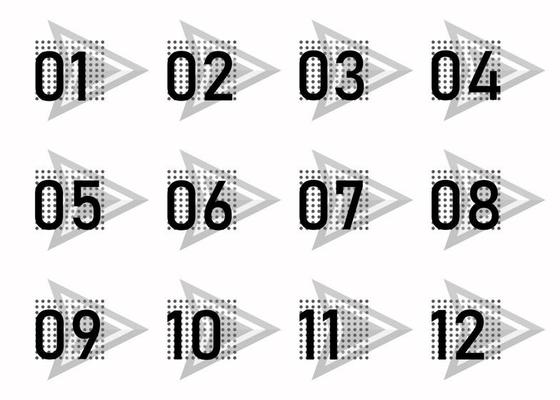 01 02 03 04

05 06 07 08

09 10 11 12