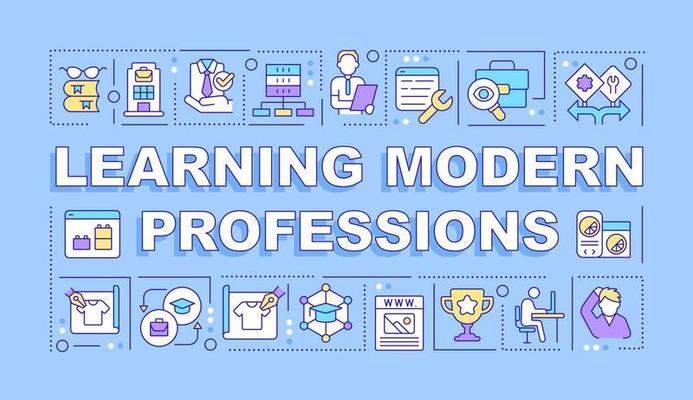 LEARNING MODERN PROFESSIONS

WWW.