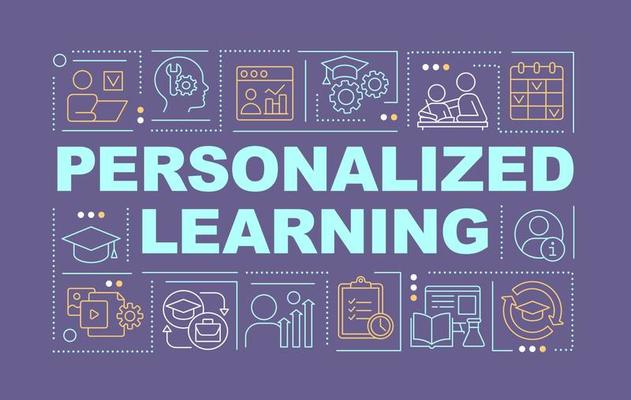 PERSONALIZED LEARNING