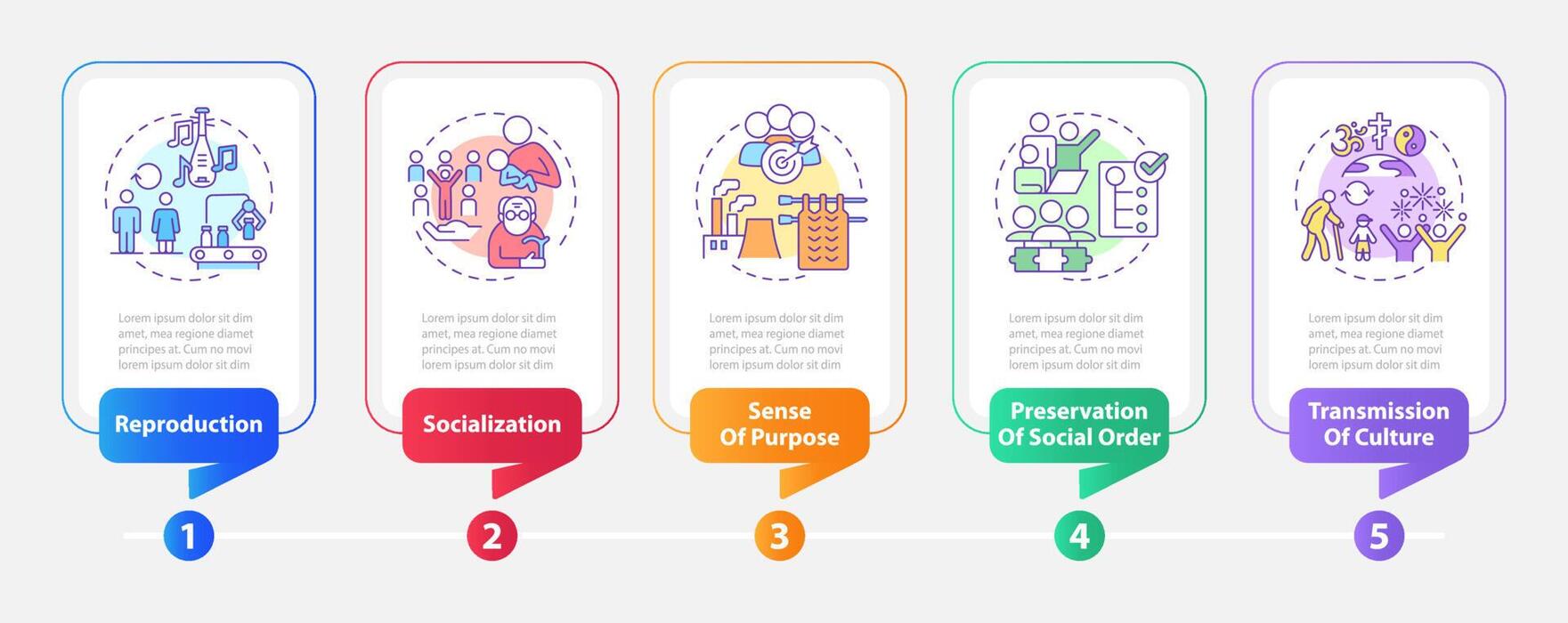 Lorem ipsum dolor sit dim amet, mea regione diamet principes at. Cum no movi lorem ipsum dolor sit dim

Reproduction

1

Lorem ipsum dolor sit dim amet, mea regione diamet principes at. Cum no movi lorem ipsum dolor sit dim

Socialization

2

Lorem ipsum dolor sit dim amet, mea regione diamet principes at. Cum no movi lorem ipsum dolor sit dim

Sense Of Purpose

3

Lorem ipsum dolor sit dim amet, mea regione diamet principes at. Cum no movi lorem ipsum dolor sit dim

Preservation Of Social Order

4

Lorem ipsum dolor sit dim amet, mea regione diamet principes at. Cum no movi lorem ipsum dolor sit dim

Transmission Of Culture

5