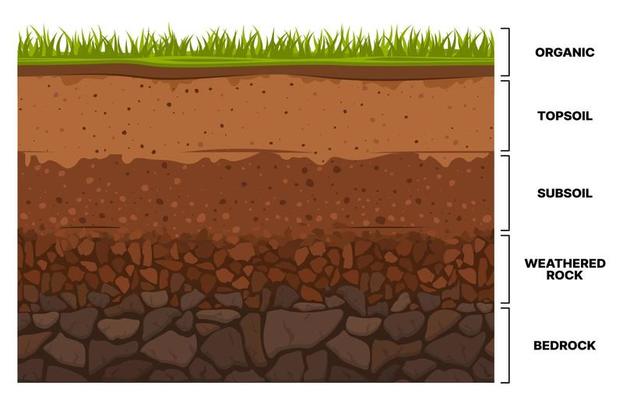 ORGANIC

TOPSOIL

SUBSOIL

WEATHERED ROCK

BEDROCK