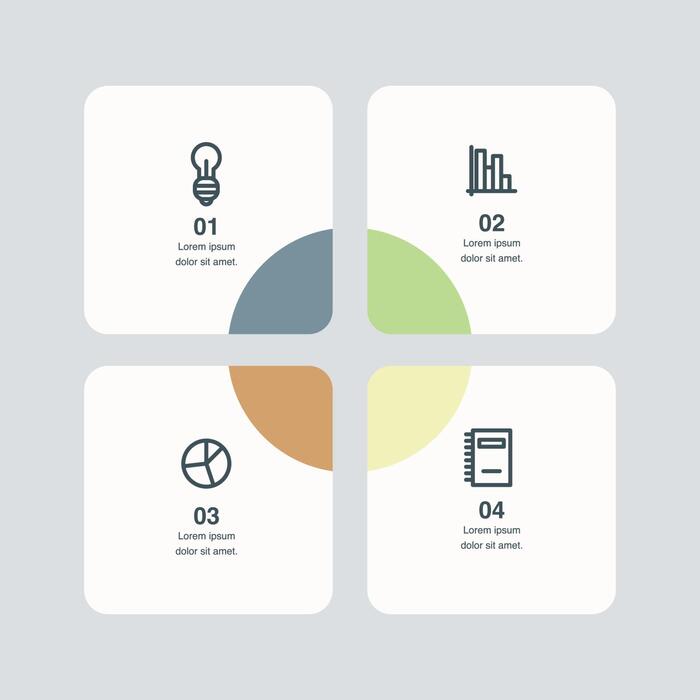 01
Lorem ipsum dolor sit amet.

02
Lorem ipsum dolor sit amet.

03
Lorem ipsum dolor sit amet.

04
Lorem ipsum dolor sit amet.