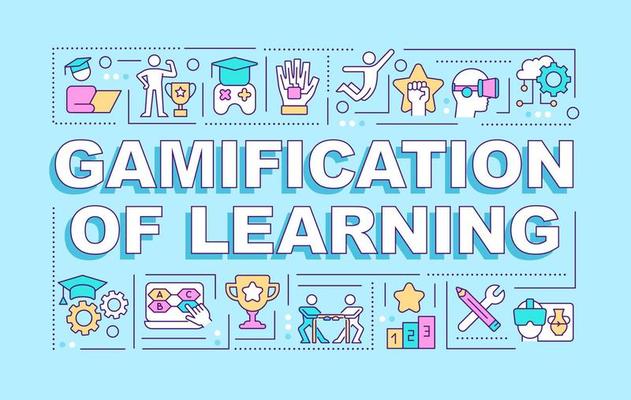 GAMIFICATION OF LEARNING

A B C

1 2 3