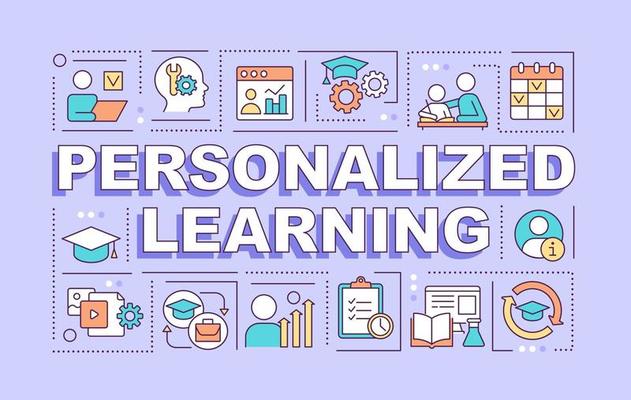 PERSONALIZED LEARNING