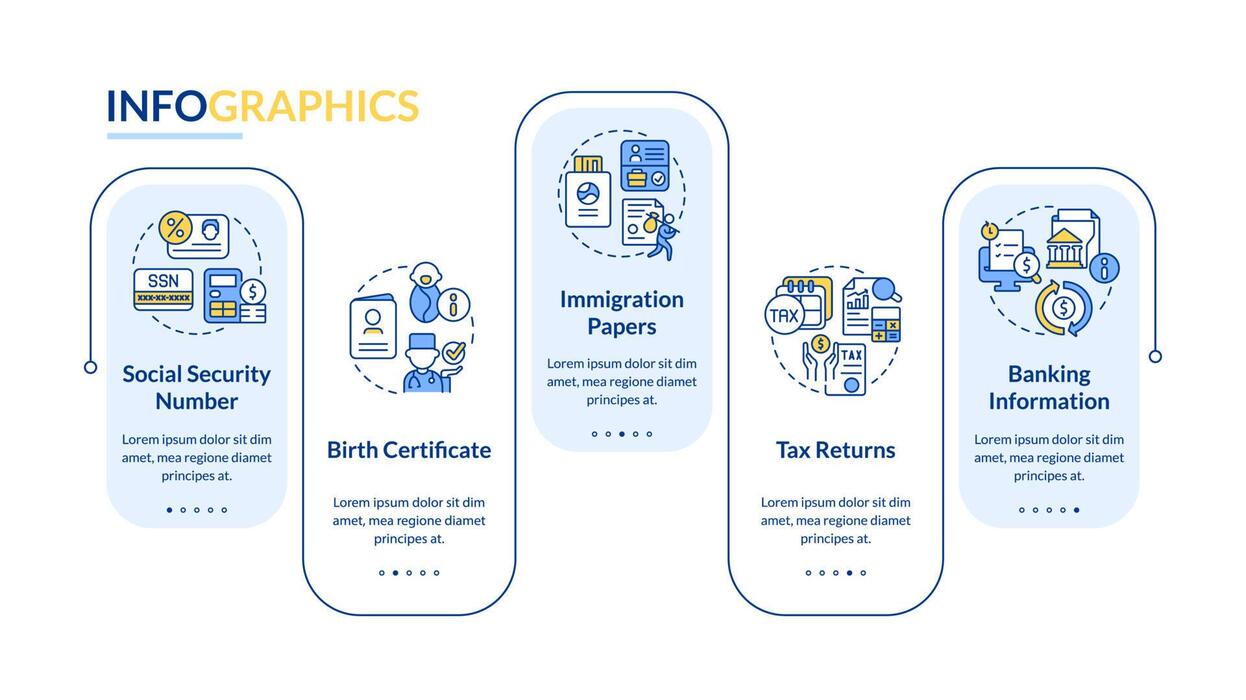 INFOGRAPHICS

SSN
XXX-XX-XXXX

Social Security Number

Lorem ipsum dolor sit dim amet, mea regione diamet principes at.

Birth Certificate

Lorem ipsum dolor sit dim amet, mea regione diamet principes at.

Immigration Papers

Lorem ipsum dolor sit dim amet, mea regione diamet principes at.

TAX
TAX

Tax Returns

Lorem ipsum dolor sit dim amet, mea regione diamet principes at.

Banking Information

Lorem ipsum dolor sit dim amet, mea regione diamet principes at.