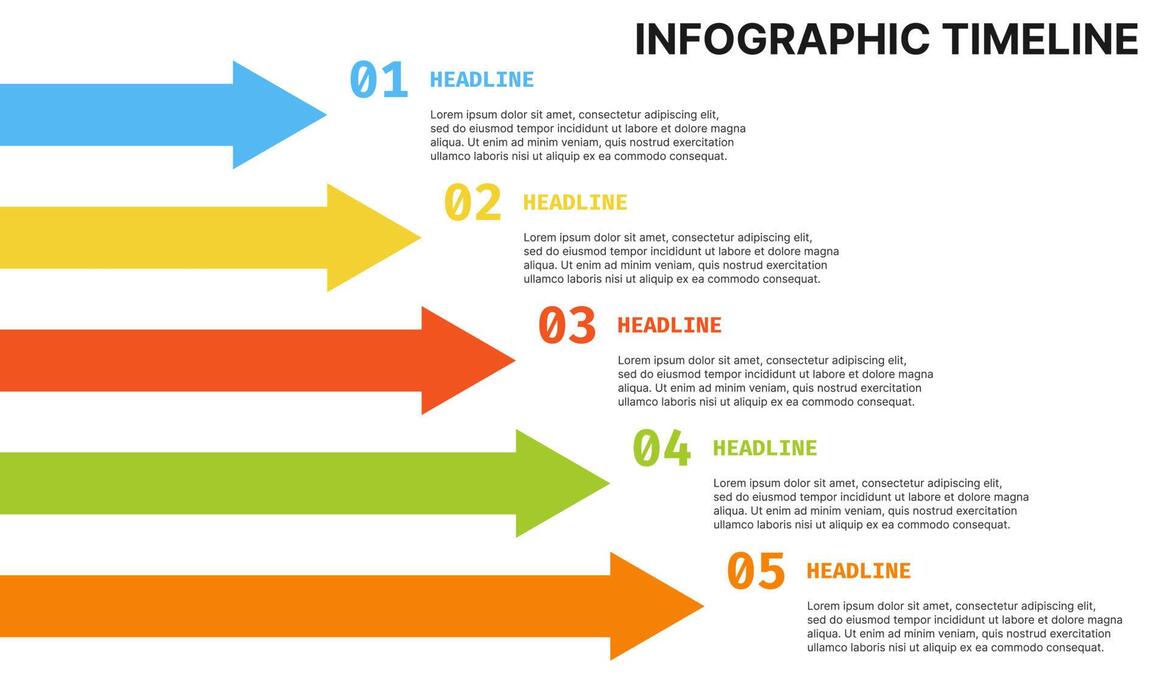 INFOGRAPHIC TIMELINE

01 HEADLINE

Lorem ipsum dolor sit amet, consectetur adipiscing elit, sed do eiusmod tempor incididunt ut labore et dolore magna aliqua. Ut enim ad minim veniam, quis nostrud exercitation ullamco laboris nisi ut aliquip ex ea commodo consequat.

02 HEADLINE

Lorem ipsum dolor sit amet, consectetur adipiscing elit, sed do eiusmod tempor incididunt ut labore et dolore magna aliqua. Ut enim ad minim veniam, quis nostrud exercitation ullamco laboris nisi ut aliquip ex ea commodo consequat.

03 HEADLINE

Lorem ipsum dolor sit amet, consectetur adipiscing elit, sed do eiusmod tempor incididunt ut labore et dolore magna aliqua. Ut enim ad minim veniam, quis nostrud exercitation ullamco laboris nisi ut aliquip ex ea commodo consequat.

04 HEADLINE

Lorem ipsum dolor sit amet, consectetur adipiscing elit, sed do eiusmod tempor incididunt ut labore et dolore magna aliqua. Ut enim ad minim veniam, quis nostrud exercitation ullamco laboris nisi ut aliquip ex ea commodo consequat.

05 HEADLINE

Lorem ipsum dolor sit amet, consectetur adipiscing elit, sed do eiusmod tempor incididunt ut labore et dolore magna aliqua. Ut enim ad minim veniam, quis nostrud exercitation ullamco laboris nisi ut aliquip ex ea commodo consequat.