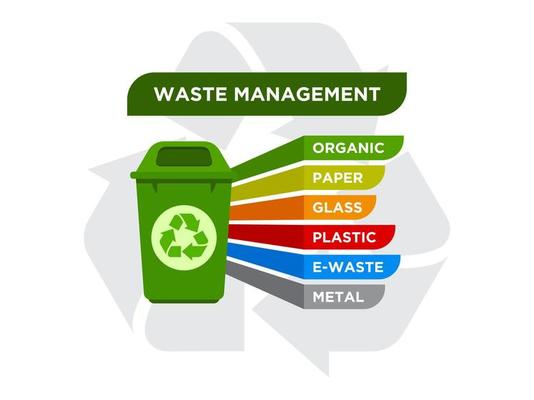 WASTE MANAGEMENT

ORGANIC
PAPER
GLASS
PLASTIC
E-WASTE
METAL