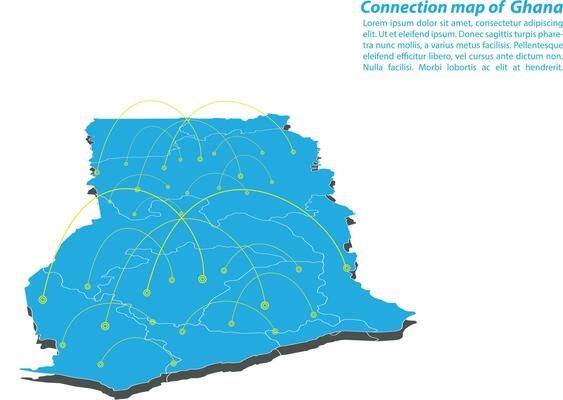 Connection map of Ghana

Lorem ipsum dolor sit amet, consectetur adipiscing elit. Ut et eleifend ipsum. Donec sagittis turpis pharetra nunc mollis, a varius metus facilisis. Pellentesque eleifend efficitur libero, vel cursus ante dictum non. Nulla facilisi. Morbi lobortis ac elit at hendrerit.