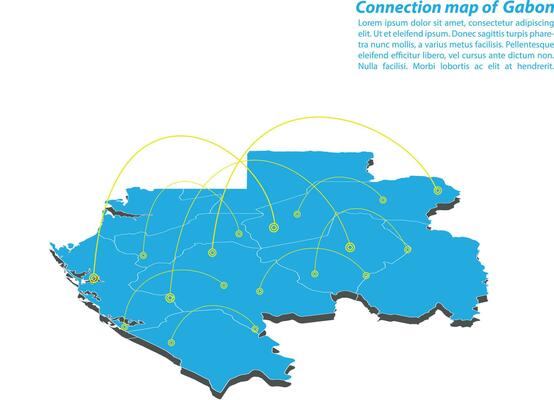 Connection map of Gabon
Lorem ipsum dolor sit amet, consectetur adipiscing elit. Ut et eleifend ipsum. Donec sagittis turpis pharetra nunc mollis, a varius metus facilisis. Pellentesque eleifend efficitur libero, vel cursus ante dictum non. Nulla facilisi. Morbi lobortis ac elit at hendrerit.