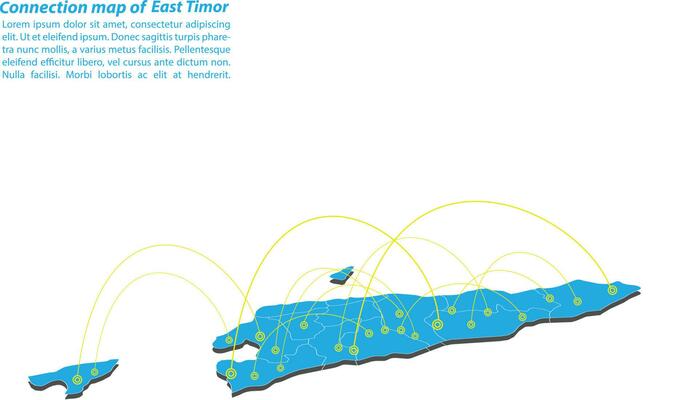 Connection map of East Timor

Lorem ipsum dolor sit amet, consectetur adipiscing elit. Ut et eleifend ipsum. Donec sagittis turpis pharetra nunc mollis, a varius metus facilisis. Pellentesque eleifend efficitur libero, vel cursus ante dictum non. Nulla facilisi. Morbi lobortis ac elit at hendrerit.