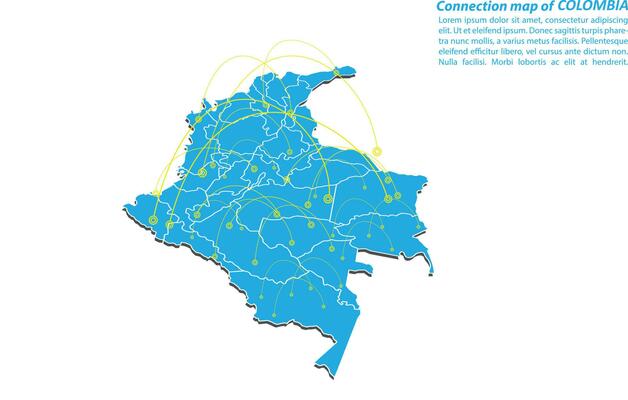 Connection map of COLOMBIA

Lorem ipsum dolor sit amet, consectetur adipiscing elit. Ut et eleifend ipsum. Donec sagittis turpis pharetra nunc mollis, a varius metus facilisis. Pellentesque eleifend efficitur libero, vel cursus ante dictum non. Nulla facilisi. Morbi lobortis ac elit at hendrerit.