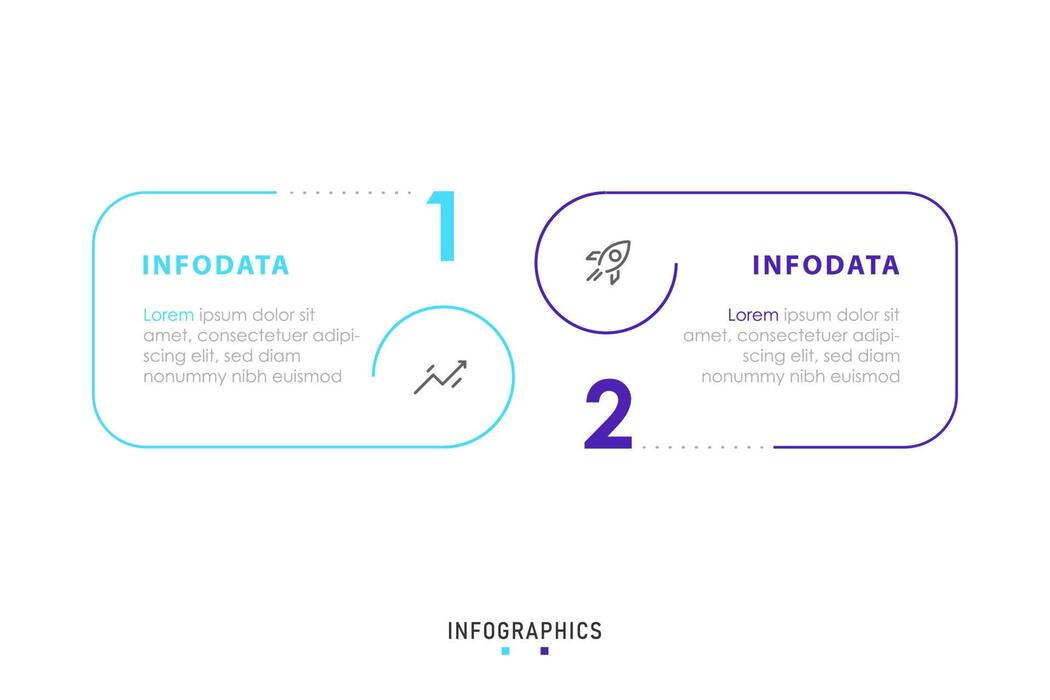 1

INFODATA

Lorem ipsum dolor sit amet, consectetuer adipiscing elit, sed diam nonummy nibh euismod

INFODATA

Lorem ipsum dolor sit amet, consectetuer adipiscing elit, sed diam nonummy nibh euismod

2

INFOGRAPHICS