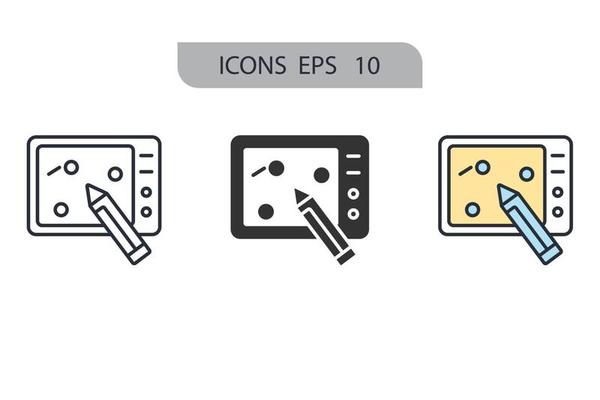 ICONS EPS 10