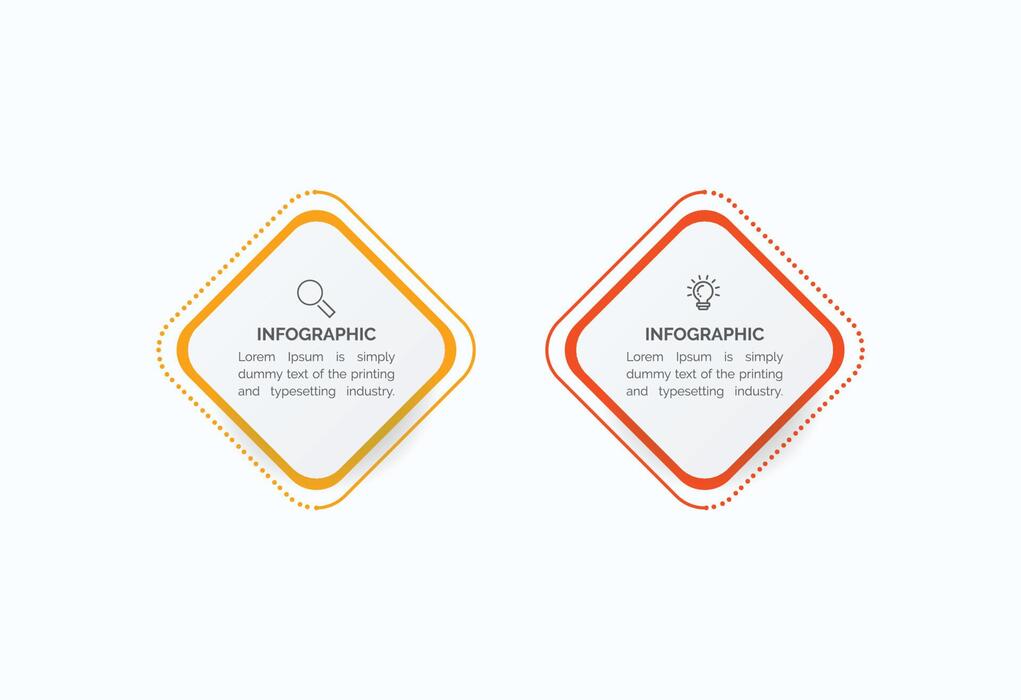 INFOGRAPHIC
Lorem Ipsum is simply dummy text of the printing and typesetting industry.

INFOGRAPHIC
Lorem Ipsum is simply dummy text of the printing and typesetting industry.