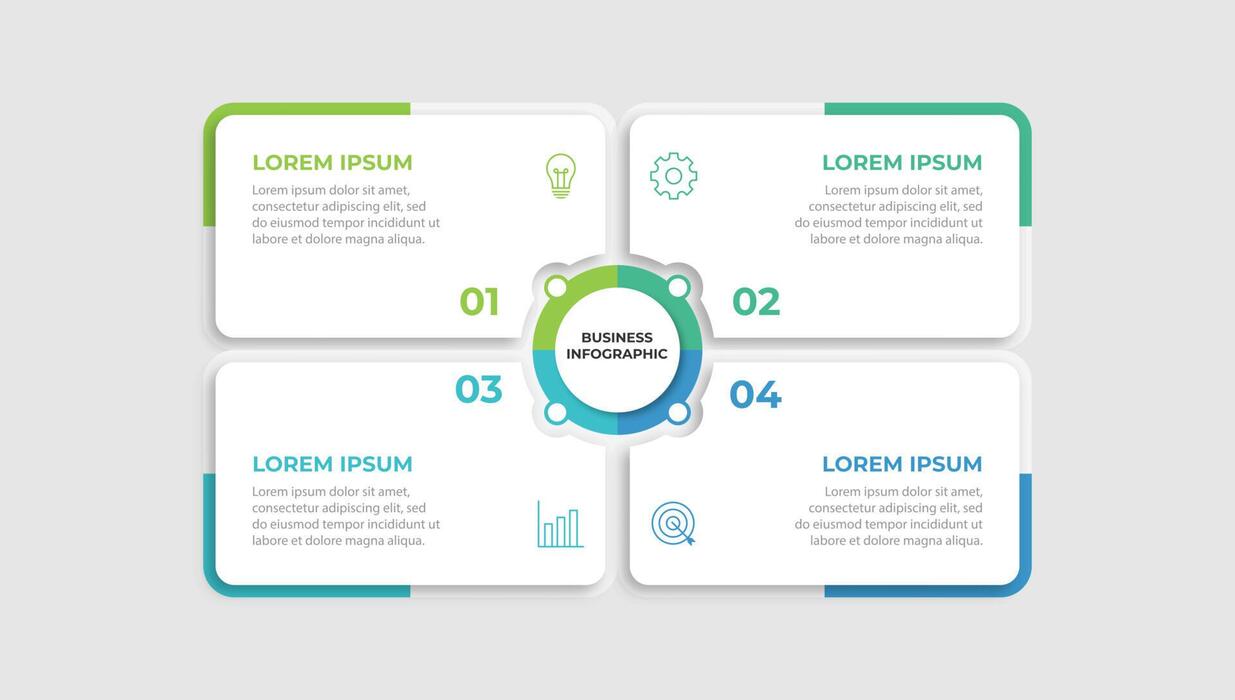 LOREM IPSUM
Lorem ipsum dolor sit amet, consectetur adipiscing elit, sed do eiusmod tempor incididunt ut labore et dolore magna aliqua.

01

LOREM IPSUM
Lorem ipsum dolor sit amet, consectetur adipiscing elit, sed do eiusmod tempor incididunt ut labore et dolore magna aliqua.

02

BUSINESS INFOGRAPHIC

03

LOREM IPSUM
Lorem ipsum dolor sit amet, consectetur adipiscing elit, sed do eiusmod tempor incididunt ut labore et dolore magna aliqua.

04

LOREM IPSUM
Lorem ipsum dolor sit amet, consectetur adipiscing elit, sed do eiusmod tempor incididunt ut labore et dolore magna aliqua.