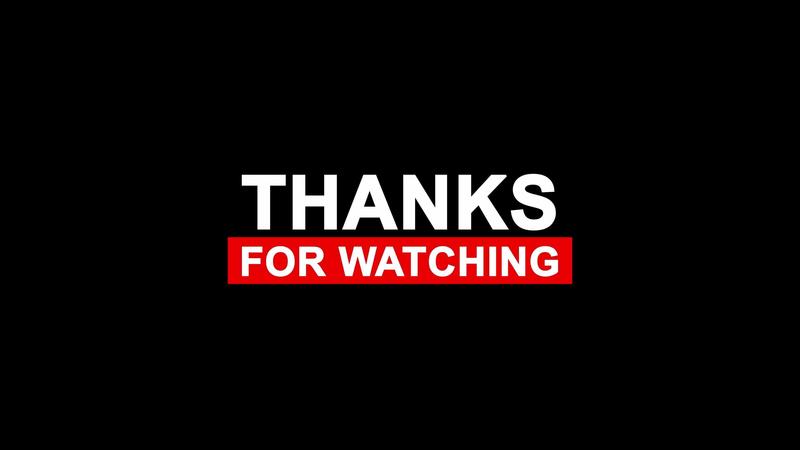 THANKS
FOR WATCHING