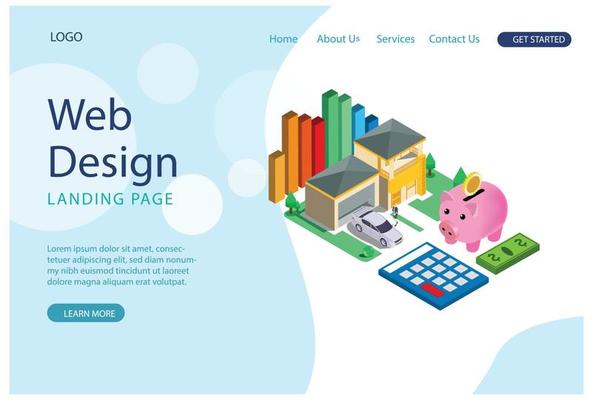 LOGO

Home About Us Services Contact Us GET STARTED

Web Design

LANDING PAGE

Lorem ipsum dolor sit amet, consectetuer adipiscing elit, sed diam nonummy nibh euismod tincidunt ut laoreet dolore magna aliquam erat volutpat.

LEARN MORE