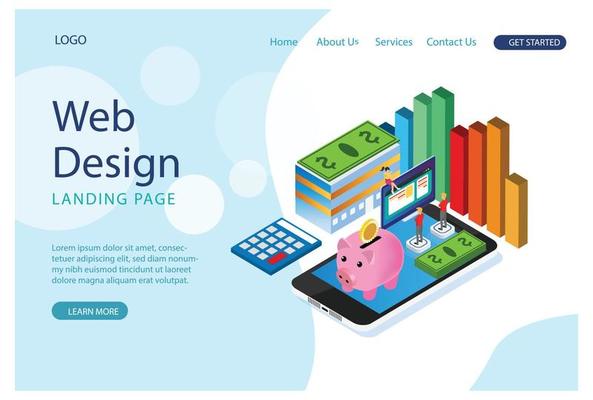 LOGO

Home About Us Services Contact Us GET STARTED

Web Design

LANDING PAGE

Lorem ipsum dolor sit amet, consectetuer adipiscing elit, sed diam nonummy nibh euismod tincidunt ut laoreet dolore magna aliquam erat volutpat.

LEARN MORE