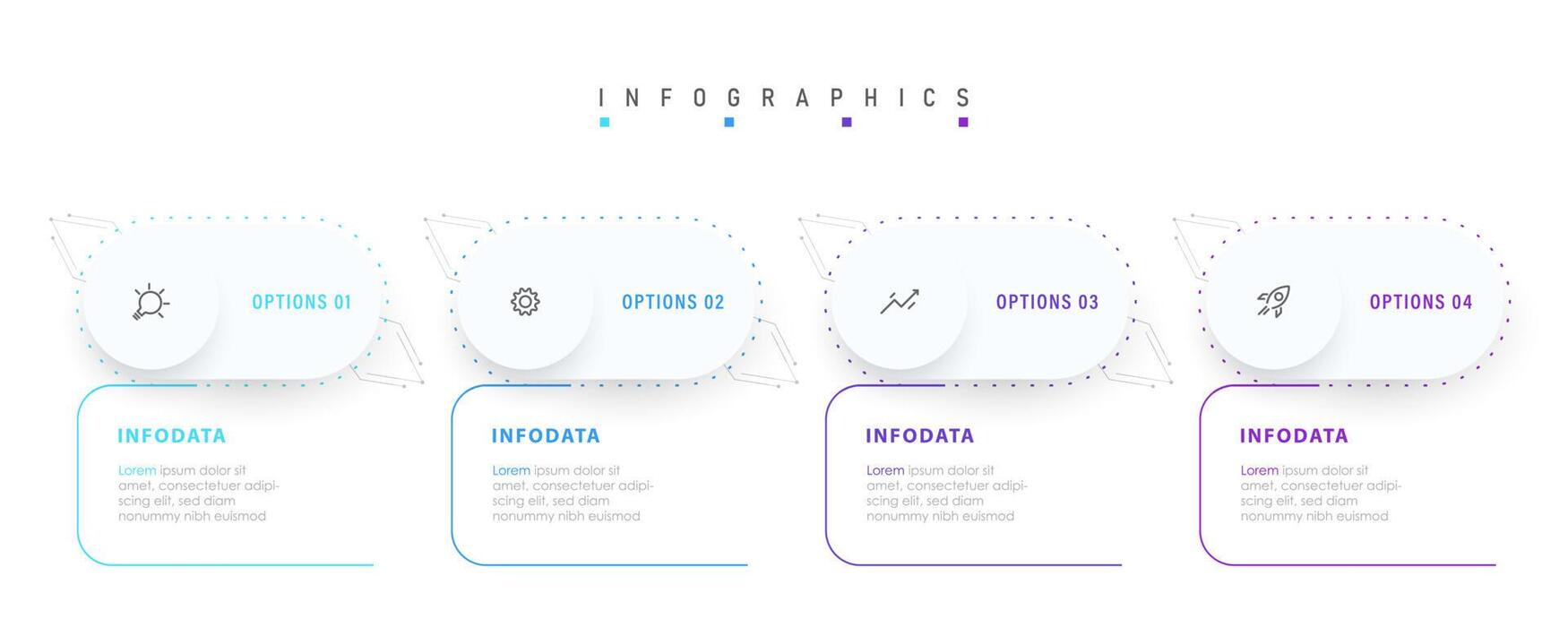 INFOGRAPHICS

OPTIONS 01

INFODATA

Lorem ipsum dolor sit amet, consectetuer adipiscing elit, sed diam nonummy nibh euismod

OPTIONS 02

INFODATA

Lorem ipsum dolor sit amet, consectetuer adipiscing elit, sed diam nonummy nibh euismod

OPTIONS 03

INFODATA

Lorem ipsum dolor sit amet, consectetuer adipiscing elit, sed diam nonummy nibh euismod

OPTIONS 04

INFODATA

Lorem ipsum dolor sit amet, consectetuer adipiscing elit, sed diam nonummy nibh euismod