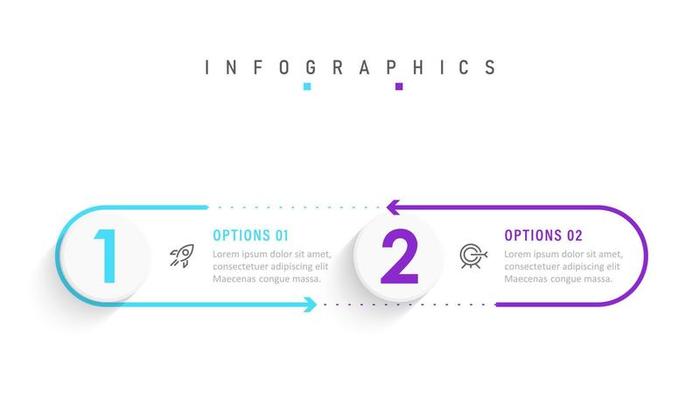 INFOGRAPHICS

1

OPTIONS 01

Lorem ipsum dolor sit amet, consectetuer adipiscing elit Maecenas congue massa.

2

OPTIONS 02

Lorem ipsum dolor sit amet, consectetuer adipiscing elit Maecenas congue massa.