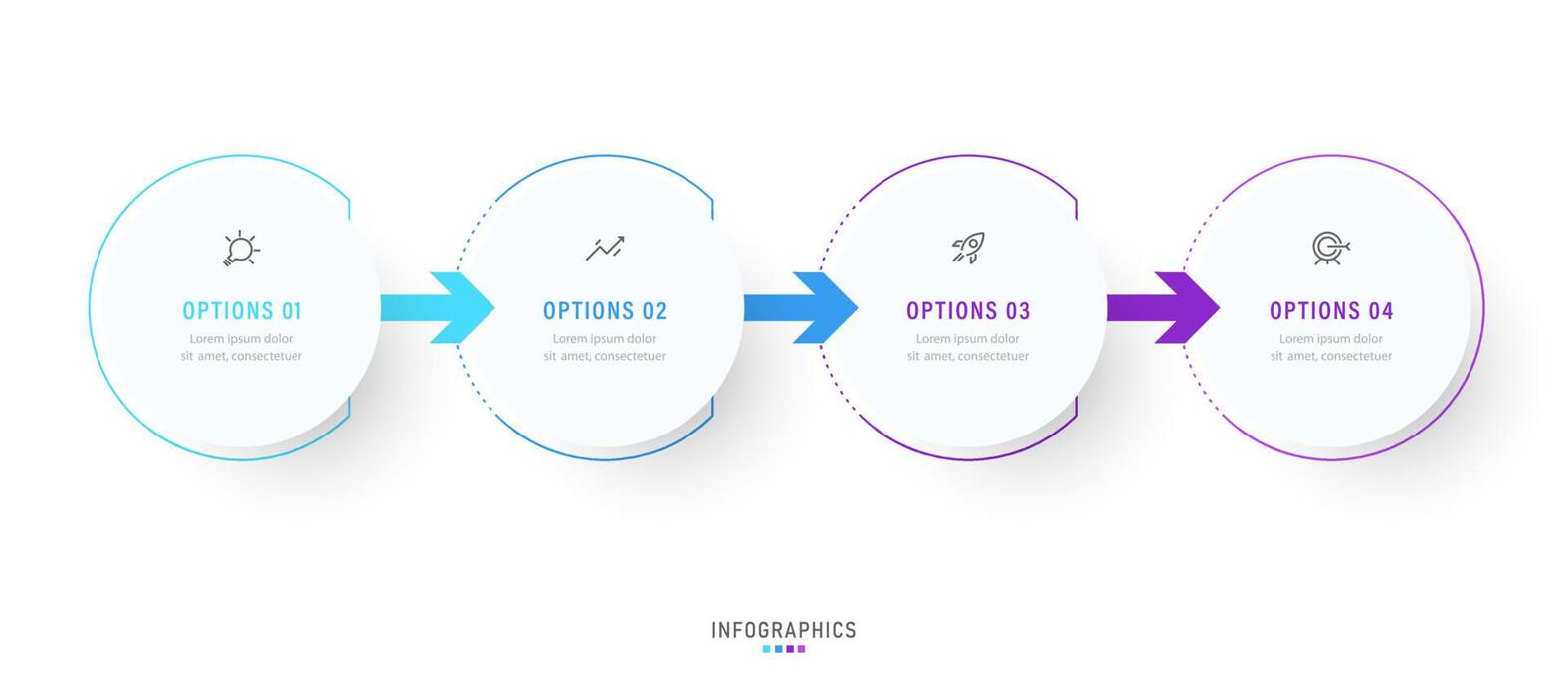 OPTIONS 01
Lorem ipsum dolor sit amet, consectetuer

OPTIONS 02
Lorem ipsum dolor sit amet, consectetuer

OPTIONS 03
Lorem ipsum dolor sit amet, consectetuer

OPTIONS 04
Lorem ipsum dolor sit amet, consectetuer

INFOGRAPHICS