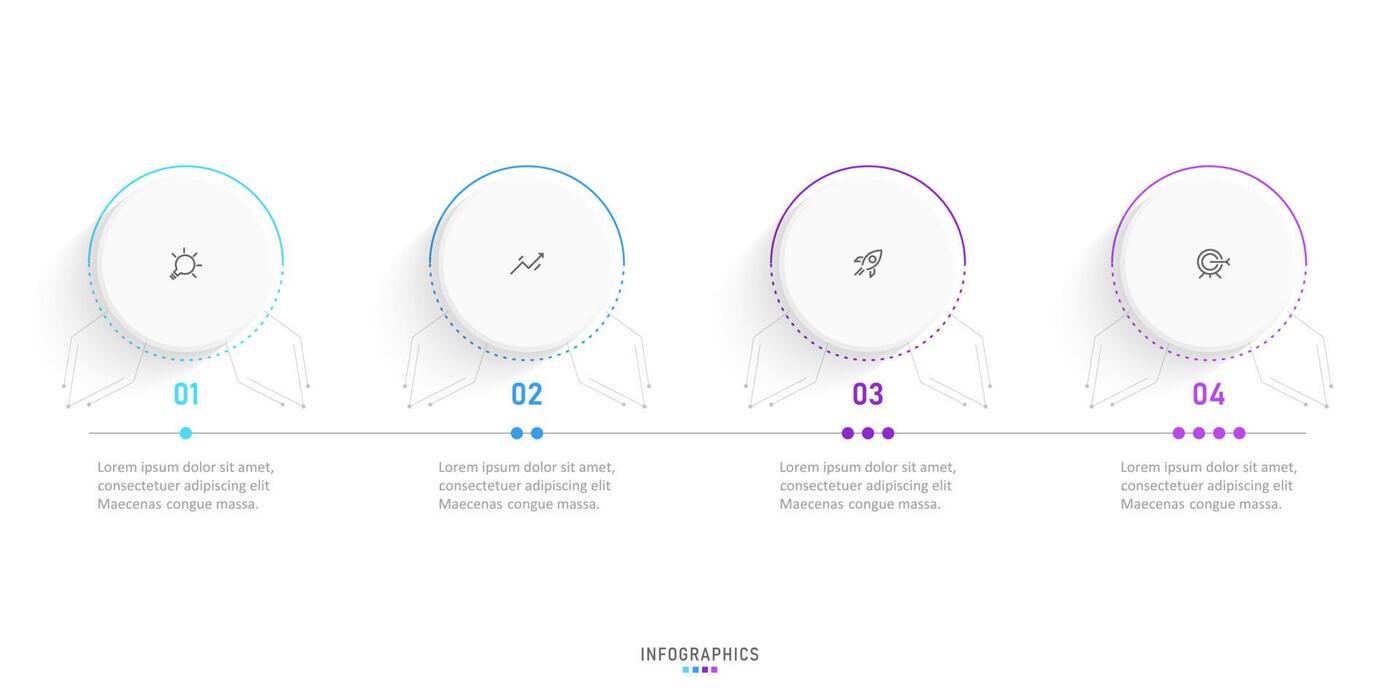 01

Lorem ipsum dolor sit amet, consectetuer adipiscing elit Maecenas congue massa.

02

Lorem ipsum dolor sit amet, consectetuer adipiscing elit Maecenas congue massa.

03

Lorem ipsum dolor sit amet, consectetuer adipiscing elit Maecenas congue massa.

04

Lorem ipsum dolor sit amet, consectetuer adipiscing elit Maecenas congue massa.

INFOGRAPHICS