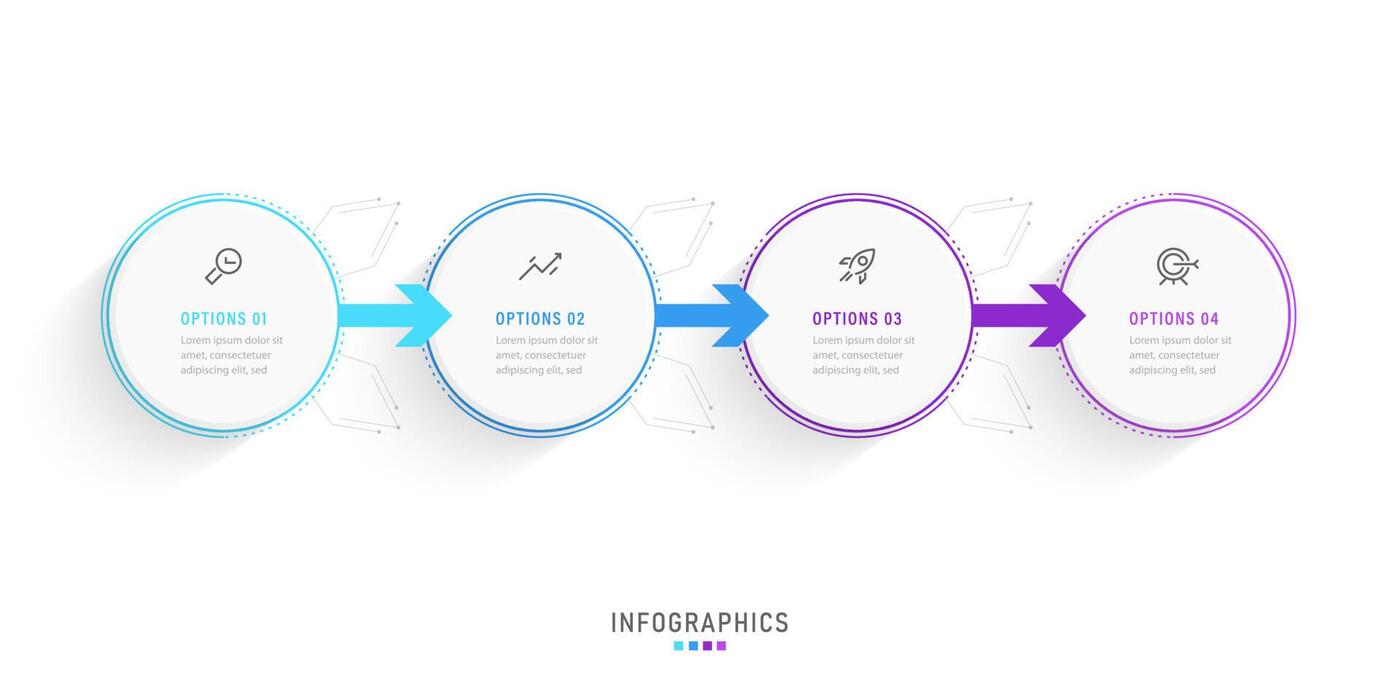 OPTIONS 01
Lorem ipsum dolor sit amet, consectetuer adipiscing elit, sed

OPTIONS 02
Lorem ipsum dolor sit amet, consectetuer adipiscing elit, sed

OPTIONS 03
Lorem ipsum dolor sit amet, consectetuer adipiscing elit, sed

OPTIONS 04
Lorem ipsum dolor sit amet, consectetuer adipiscing elit, sed

INFOGRAPHICS