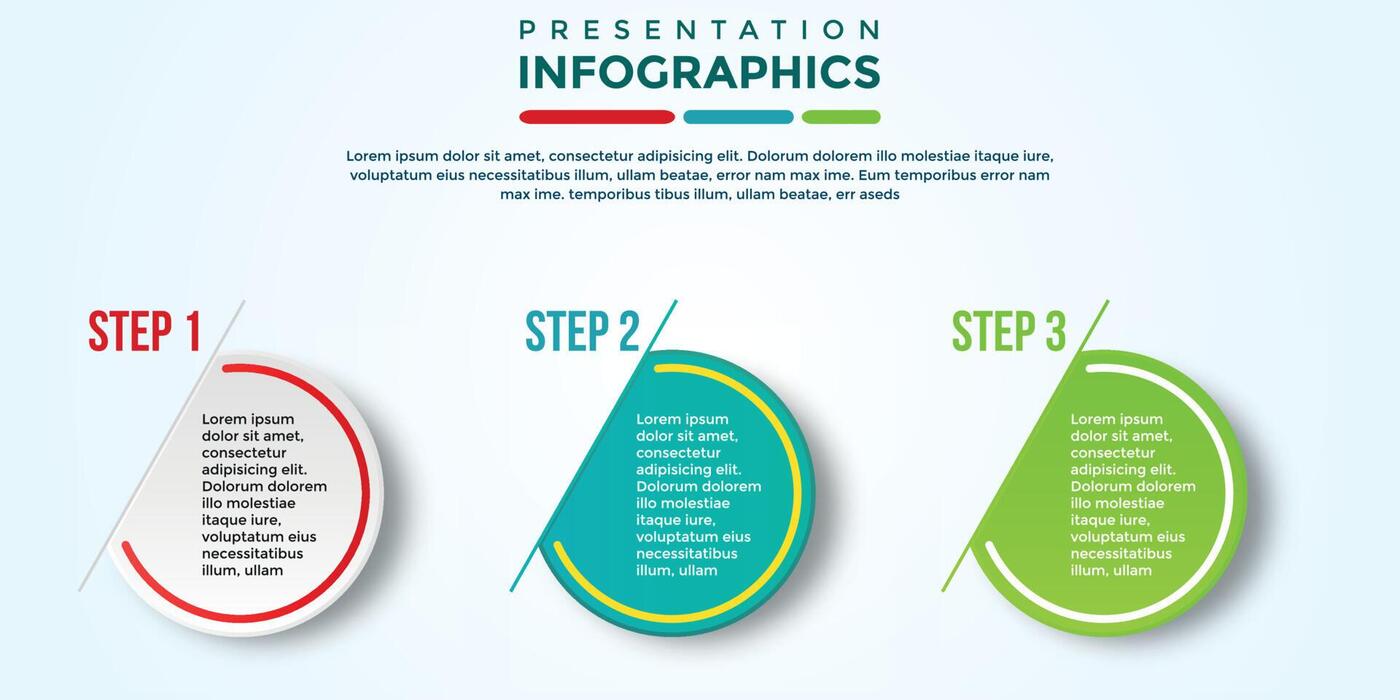 PRESENTATION
INFOGRAPHICS

Lorem ipsum dolor sit amet, consectetur adipisicing elit. Dolorum dolorem illo molestiae itaque iure, voluptatum eius necessitatibus illum, ullam beatae, error nam max ime. Eum temporibus error nam max ime. temporibus tibus illum, ullam beatae, err aseds

STEP 1

Lorem ipsum dolor sit amet, consectetur adipisicing elit. Dolorum dolorem illo molestiae itaque iure, voluptatum eius necessitatibus illum, ullam

STEP 2

Lorem ipsum dolor sit amet, consectetur adipisicing elit. Dolorum dolorem illo molestiae itaque iure, voluptatum eius necessitatibus illum, ullam

STEP 3

Lorem ipsum dolor sit amet, consectetur adipisicing elit. Dolorum dolorem illo molestiae itaque iure, voluptatum eius necessitatibus illum, ullam