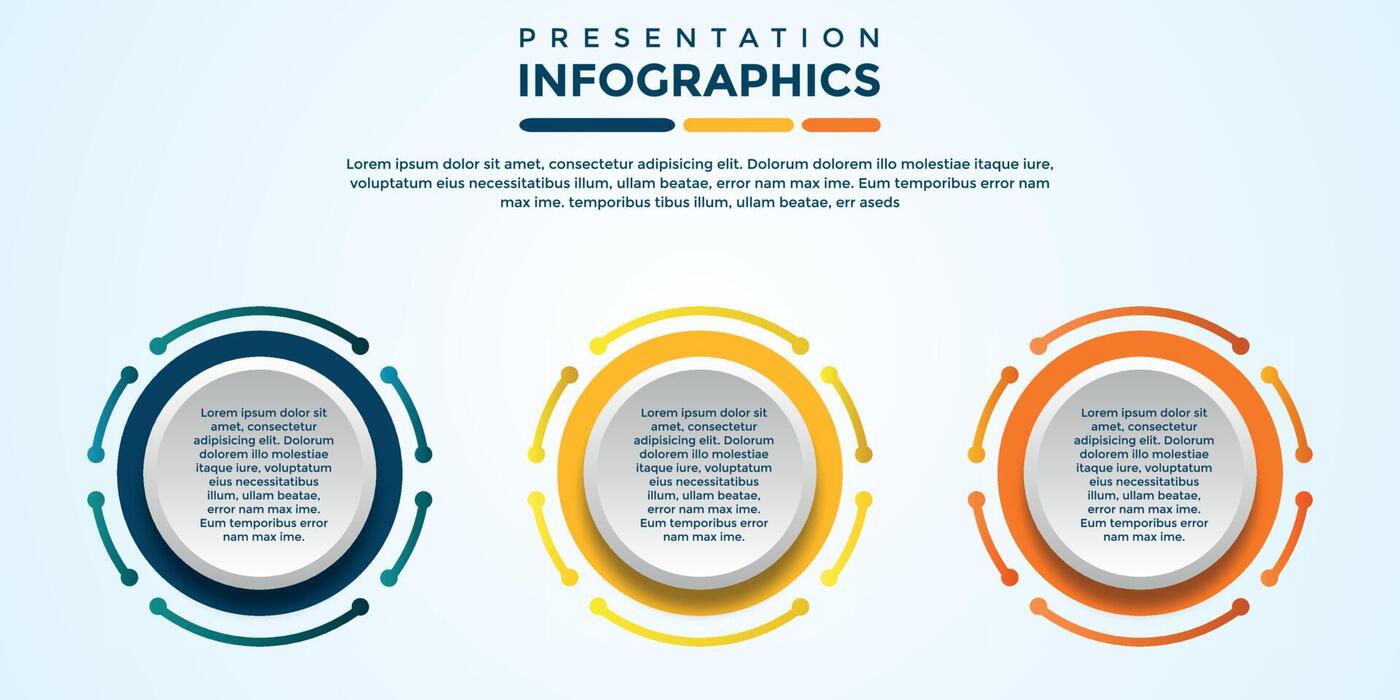 PRESENTATION
INFOGRAPHICS

Lorem ipsum dolor sit amet, consectetur adipisicing elit. Dolorum dolorem illo molestiae itaque iure, voluptatum eius necessitatibus illum, ullam beatae, error nam max ime. Eum temporibus error nam max ime. temporibus tibus illum, ullam beatae, err aseds

Lorem ipsum dolor sit amet, consectetur adipisicing elit. Dolorum dolorem illo molestiae itaque iure, voluptatum eius necessitatibus illum, ullam beatae, error nam max ime. Eum temporibus error nam max ime.

Lorem ipsum dolor sit amet, consectetur adipisicing elit. Dolorum dolorem illo molestiae itaque iure, voluptatum eius necessitatibus illum, ullam beatae, error nam max ime. Eum temporibus error nam max ime.

Lorem ipsum dolor sit amet, consectetur adipisicing elit. Dolorum dolorem illo molestiae itaque iure, voluptatum eius necessitatibus illum, ullam beatae, error nam max ime. Eum temporibus error nam max ime.