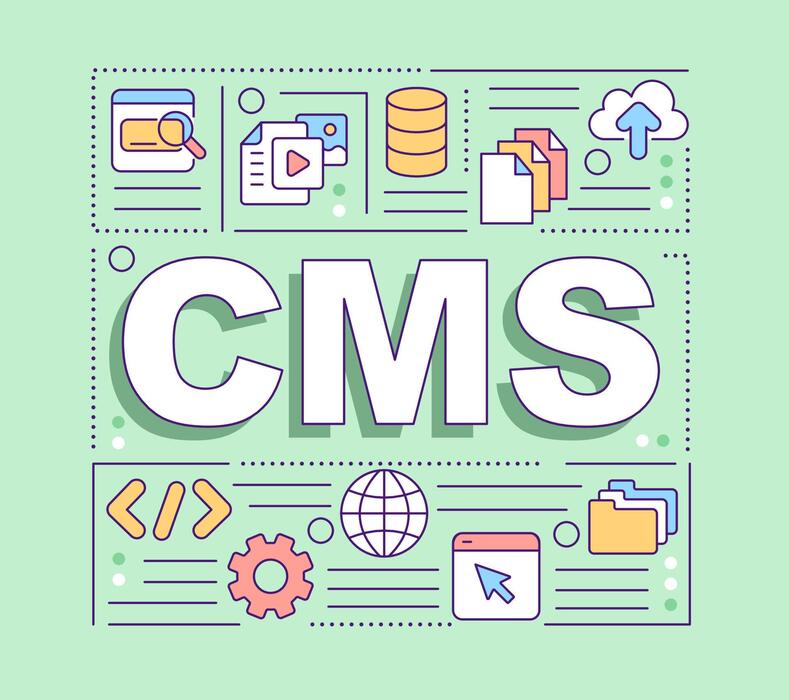 CMS