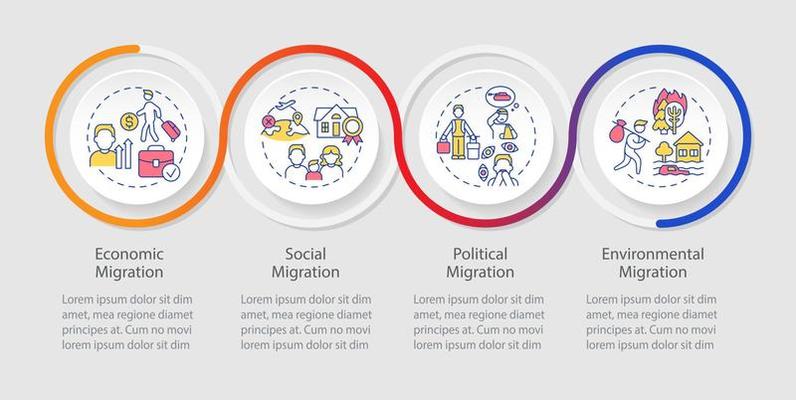 Economic Migration

Lorem ipsum dolor sit dim amet, mea regione diamet principes at. Cum no movi lorem ipsum dolor sit dim

Social Migration

Lorem ipsum dolor sit dim amet, mea regione diamet principes at. Cum no movi lorem ipsum dolor sit dim

Political Migration

Lorem ipsum dolor sit dim amet, mea regione diamet principes at. Cum no movi lorem ipsum dolor sit dim

Environmental Migration

Lorem ipsum dolor sit dim amet, mea regione diamet principes at. Cum no movi lorem ipsum dolor sit dim