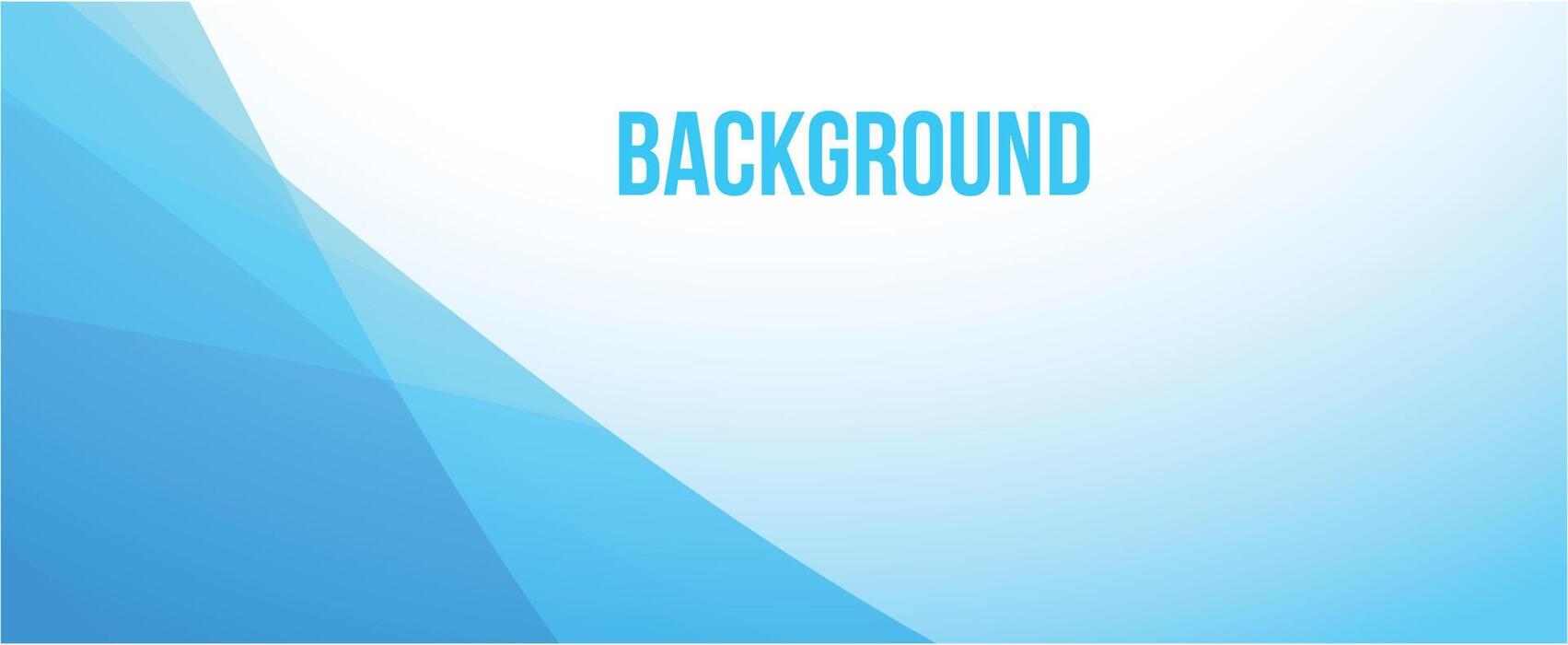 BACKGROUND