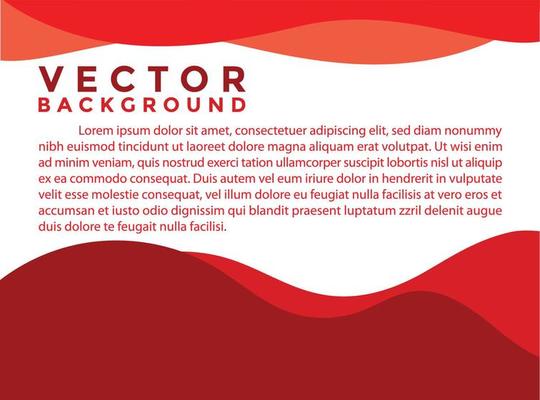 VECTOR
BACKGROUND

Lorem ipsum dolor sit amet, consectetuer adipiscing elit, sed diam nonummy nibh euismod tincidunt ut laoreet dolore magna aliquam erat volutpat. Ut wisi enim ad minim veniam, quis nostrud exerci tation ullamcorper suscipit lobortis nisl ut aliquip ex ea commodo consequat. Duis autem vel eum iriure dolor in hendrerit in vulputate velit esse molestie consequat, vel illum dolore eu feugiat nulla facilisis at vero eros et accumsan et iusto odio dignissim qui blandit praesent luptatum zzril delenit augue duis dolore te feugait nulla facilisi.