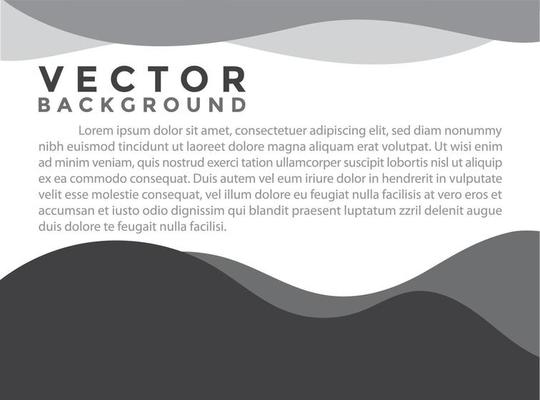 VECTOR
BACKGROUND

Lorem ipsum dolor sit amet, consectetuer adipiscing elit, sed diam nonummy nibh euismod tincidunt ut laoreet dolore magna aliquam erat volutpat. Ut wisi enim ad minim veniam, quis nostrud exerci tation ullamcorper suscipit lobortis nisl ut aliquip ex ea commodo consequat. Duis autem vel eum iriure dolor in hendrerit in vulputate velit esse molestie consequat, vel illum dolore eu feugiat nulla facilisis at vero eros et accumsan et iusto odio dignissim qui blandit praesent luptatum zzril delenit augue duis dolore te feugait nulla facilisi.